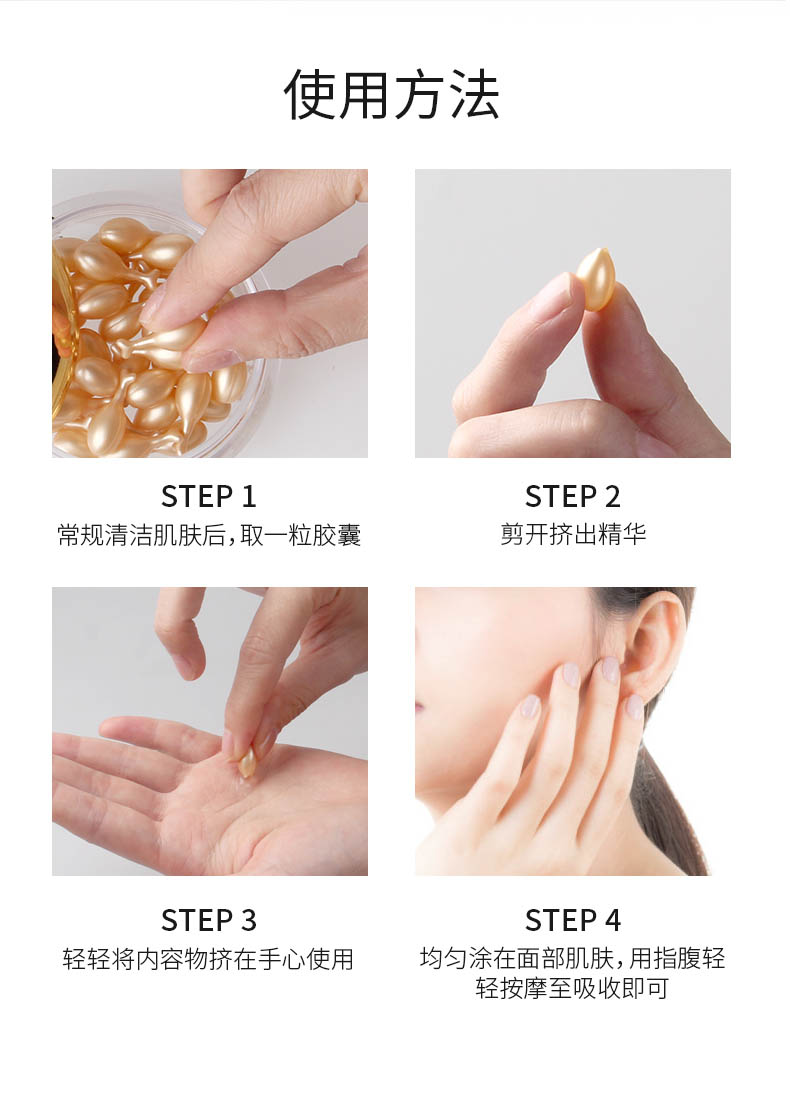 使用方法

STEP 1
常规清洁肌肤后，取一粒胶囊

STEP 2
剪开挤出精华

STEP 3
轻轻将内容物挤在手心使用

STEP 4
均匀涂在面部肌肤，用指腹轻轻按摩至吸收即可